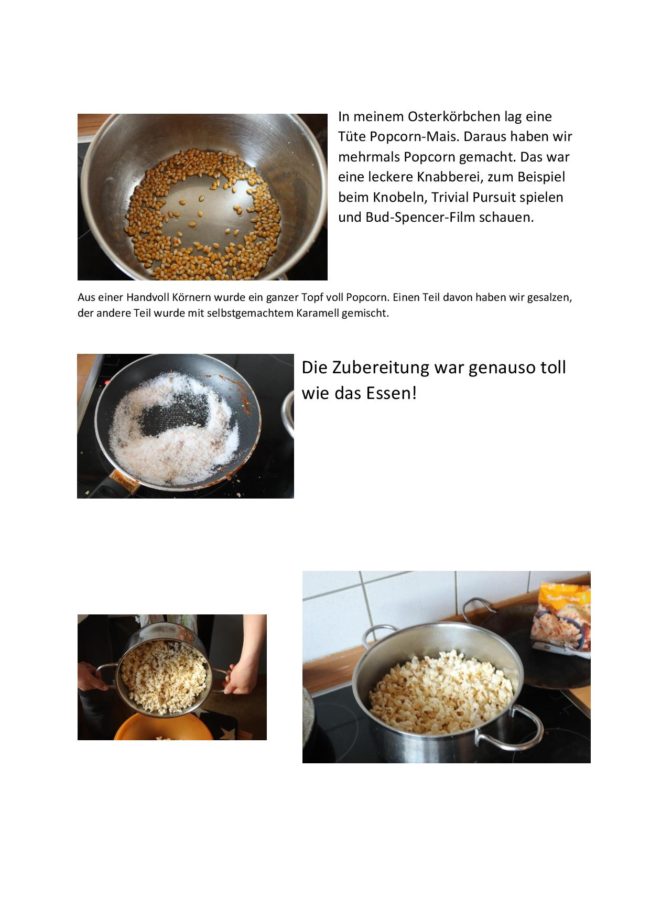 In meinem Osterkörbchen lag eine Tüte Popcorn-Mais. Daraus haben wir mehrmals Popcorn gemacht. Das war eine leckere Knabberei, zum Beispiel beim Knobeln, Trivial Pursuit spielen und Bud-Spencer-Film schauen.

Aus einer Handvoll Körnern wurde ein ganzer Topf voll Popcorn. Einen Teil davon haben wir gesalzen, der andere Teil wurde mit selbstgemachtem Karamell gemischt.

Die Zubereitung war genauso toll wie das Essen!